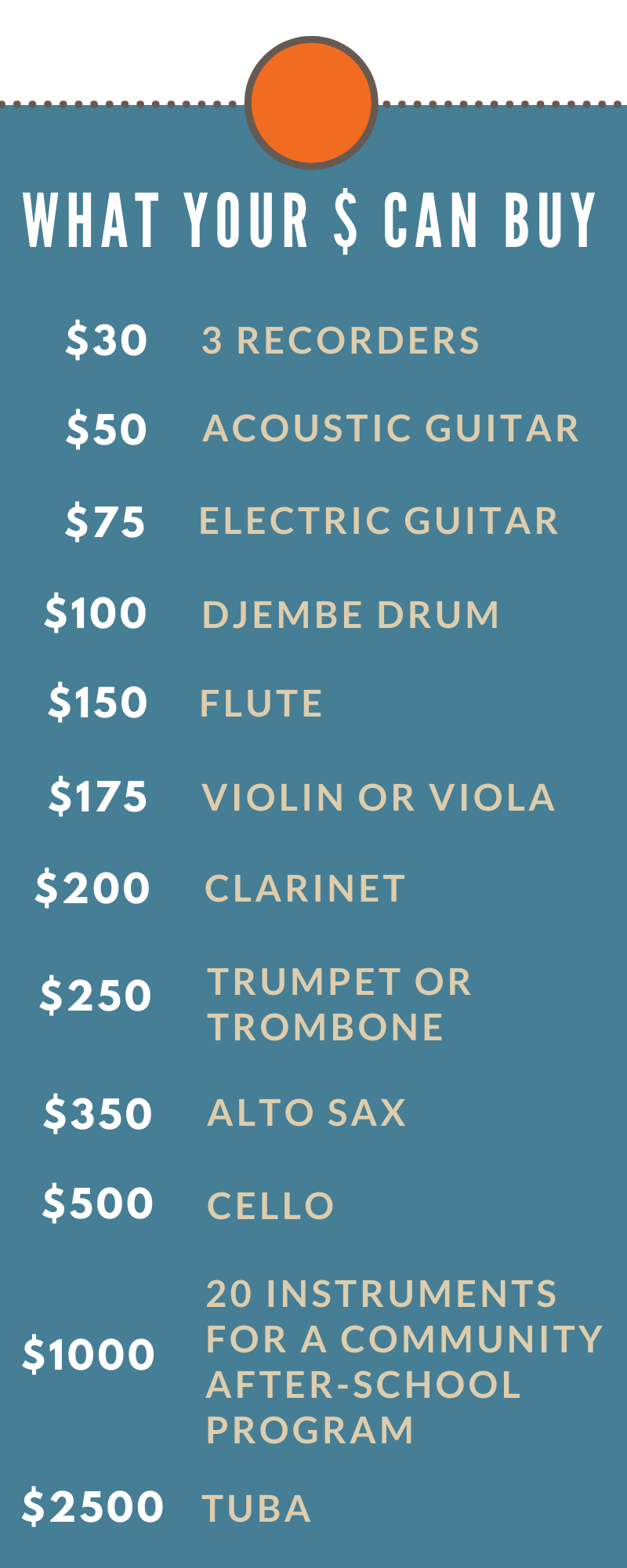 WHAT YOUR $ CAN BUY

$30 3 RECORDERS

$50 ACOUSTIC GUITAR

$75 ELECTRIC GUITAR

$100 DJEMBE DRUM

$150 FLUTE

$175 VIOLIN OR VIOLA

$200 CLARINET

$250 TRUMPET OR TROMBONE

$350 ALTO SAX

$500 CELLO

$1000 20 INSTRUMENTS FOR A COMMUNITY AFTER-SCHOOL PROGRAM

$2500 TUBA